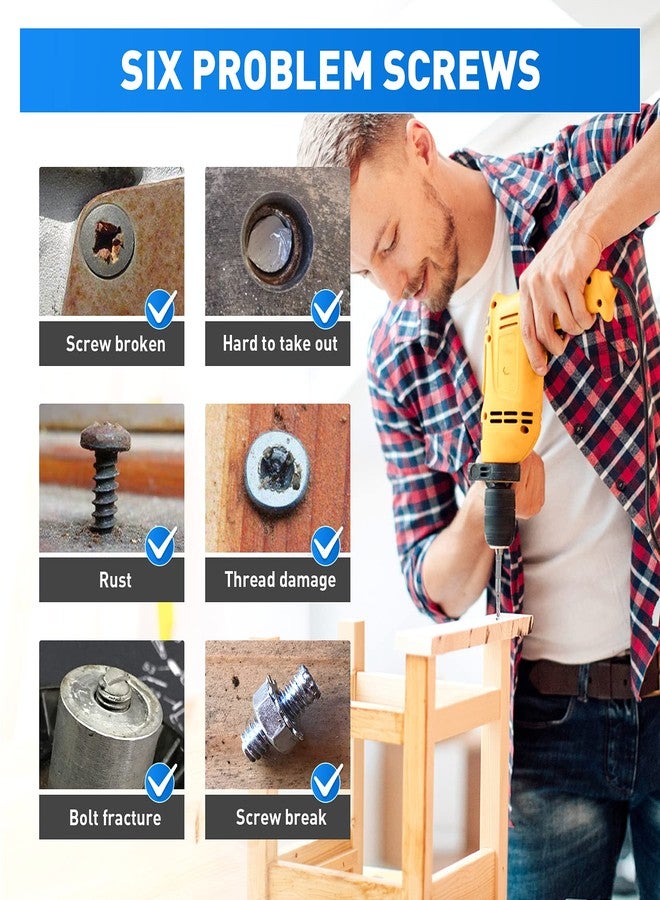 SIX PROBLEM SCREWS

Screw broken

Hard to take out

Rust

Thread damage

Bolt fracture

Screw break